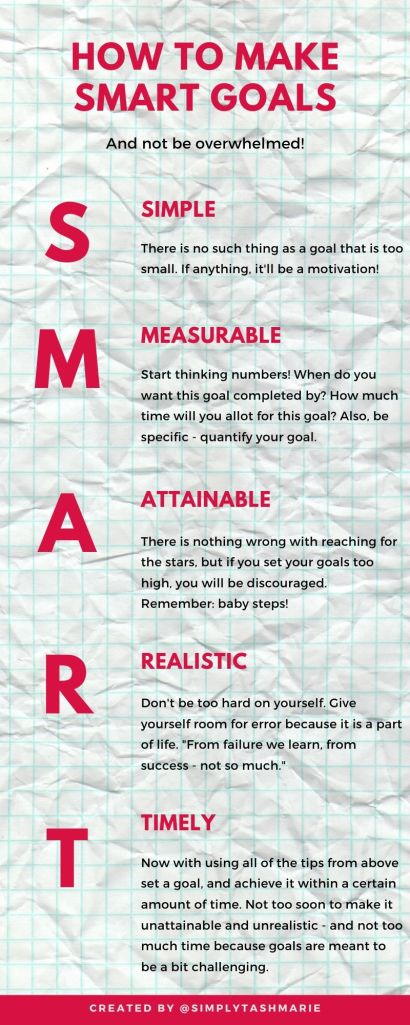 HOW TO MAKE SMART GOALS

And not be overwhelmed!

S

SIMPLE

There is no such thing as a goal that is too small. If anything, it'll be a motivation!

M

MEASURABLE

Start thinking numbers! When do you want this goal completed by? How much time will you allot for this goal? Also, be specific - quantify your goal.

A

ATTAINABLE

There is nothing wrong with reaching for the stars, but if you set your goals too high, you will be discouraged. Remember: baby steps!

R

REALISTIC

Don't be too hard on yourself. Give yourself room for error because it is a part of life. "From failure we learn, from success - not so much."

T

TIMELY

Now with using all of the tips from above set a goal, and achieve it within a certain amount of time. Not too soon to make it unattainable and unrealistic - and not too much time because goals are meant to be a bit challenging.

CREATED BY @SIMPLYTASHMARIE